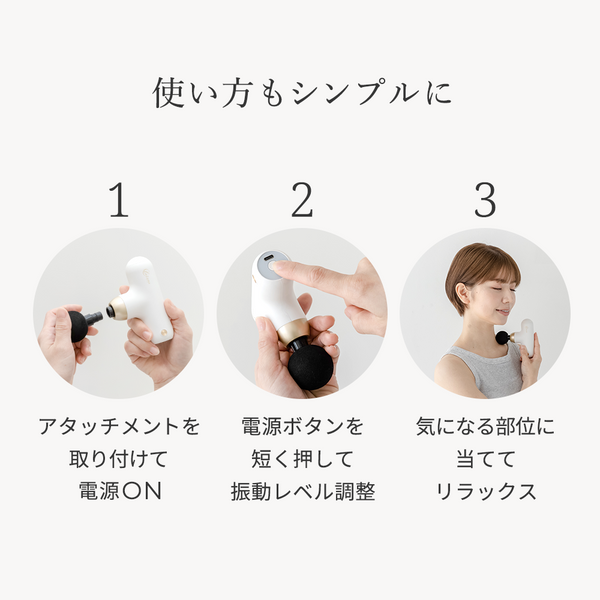 使い方もシンプルに

1

アタッチメントを
取り付けて
電源ON

2

電源ボタンを
短く押して
振動レベル調整

3

気になる部位に
当てて
リラックス