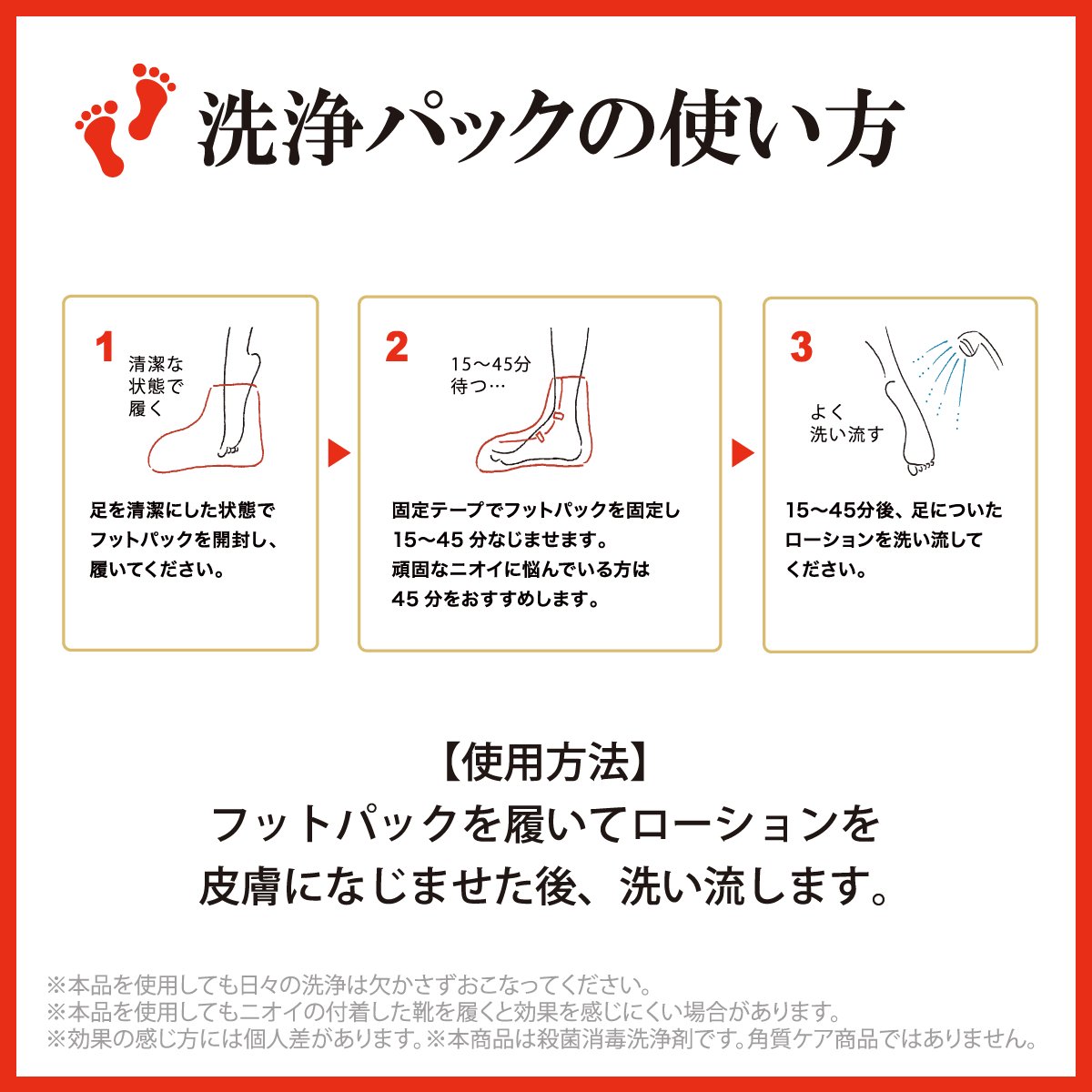 洗浄パックの使い方

1
清潔な状態で履く

足を清潔にした状態でフットパックを開封し、履いてください。

2
15〜45分待つ…

固定テープでフットパックを固定し15〜45 分なじませます。頑固なニオイに悩んでいる方は45 分をおすすめします。

3
よく洗い流す

15〜45分後、足についたローションを洗い流してください。

【使用方法】
フットパックを履いてローションを皮膚になじませた後、洗い流します。

※本品を使用しても日々の洗浄は欠かさずおこなってください。
※本品を使用してもニオイの付着した靴を履くと効果を感じにくい場合があります。
※効果の感じ方には個人差があります。※本商品は殺菌消毒洗浄剤です。角質ケア商品ではありません。