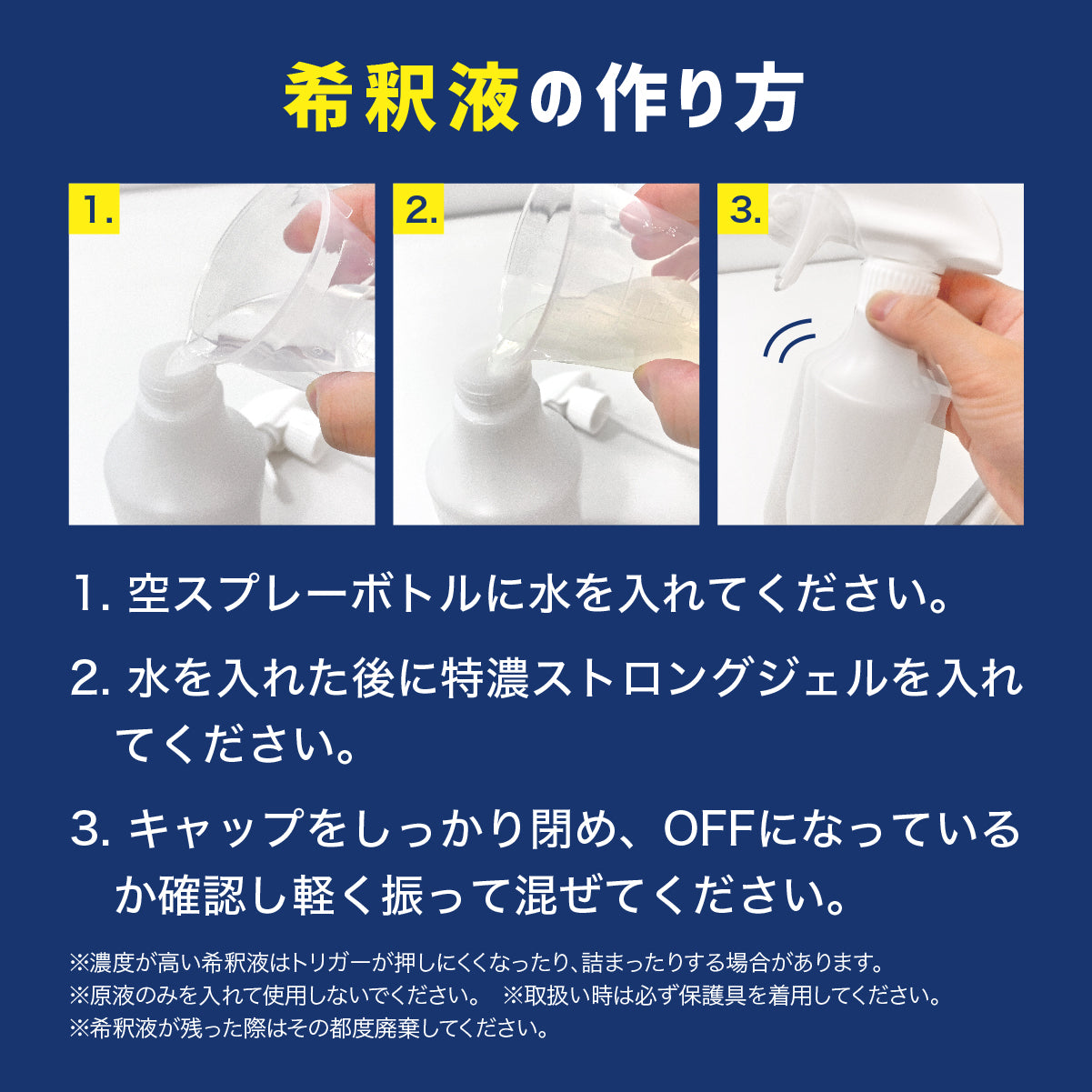 希釈液の作り方

1.

2.

3.

1. 空スプレーボトルに水を入れてください。

2. 水を入れた後に特濃ストロングジェルを入れてください。

3. キャップをしっかり閉め、OFFになっているか確認し軽く振って混ぜてください。

※濃度が高い希釈液はトリガーが押しにくくなったり、詰まったりする場合があります。
※原液のみを入れて使用しないでください。 ※取扱い時は必ず保護具を着用してください。
※希釈液が残った際はその都度廃棄してください。