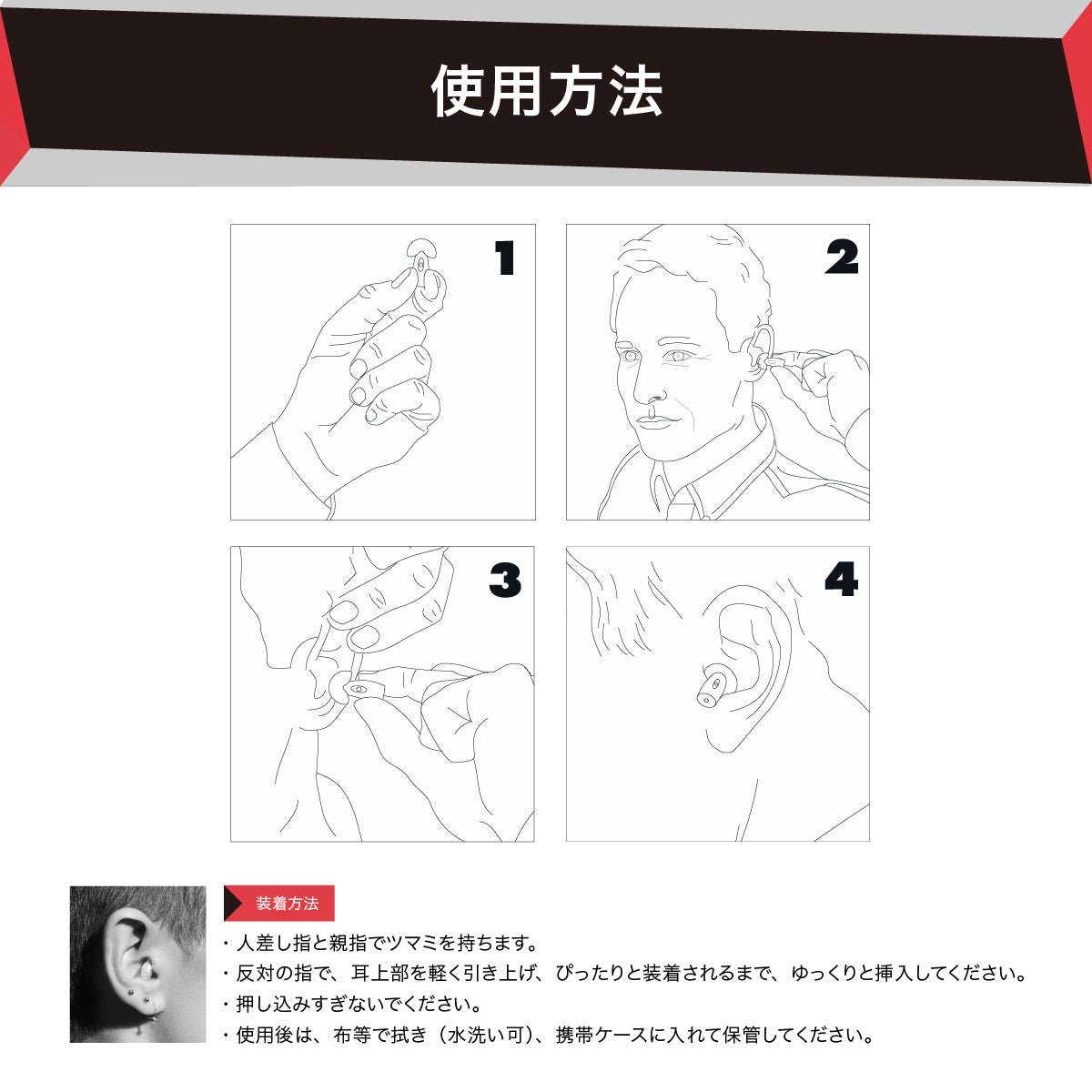 使用方法

1

2

3

4

装着方法

・人差し指と親指でツマミを持ちます。
・反対の指で、耳上部を軽く引き上げ、ぴったりと装着されるまで、ゆっくりと挿入してください。
・押し込みすぎないでください。
・使用後は、布等で拭き（水洗い可）、携帯ケースに入れて保管してください。